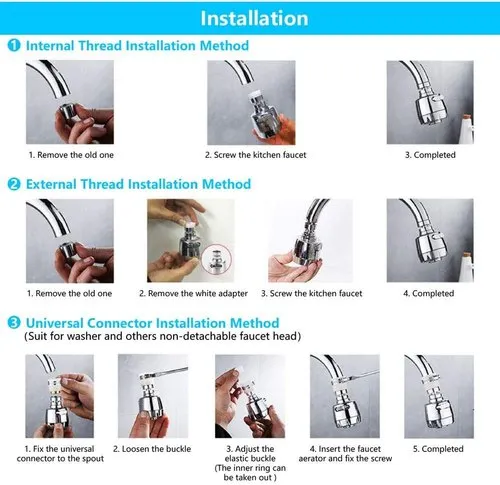 Installation

❶ Internal Thread Installation Method

1. Remove the old one

2. Screw the kitchen faucet

3. Completed

❷ External Thread Installation Method

1. Remove the old one

2. Remove the white adapter

3. Screw the kitchen faucet

4. Completed

❸ Universal Connector Installation Method
(Suit for washer and others non-detachable faucet head)

1. Fix the universal connector to the spout

2. Loosen the buckle

3. Adjust the elastic buckle (The inner ring can be taken out )

4. Insert the faucet aerator and fix the screw

5. Completed